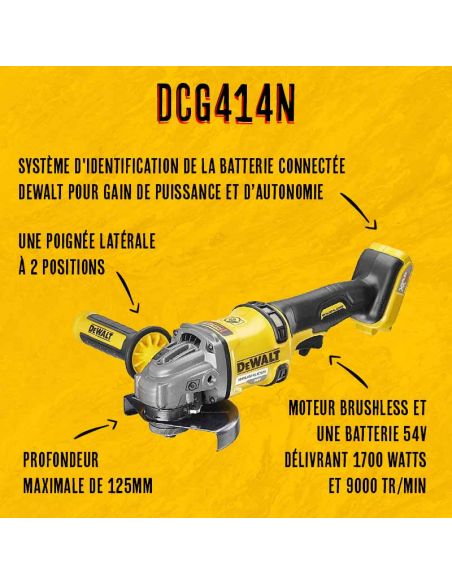 DCG414N

SYSTÈME D'IDENTIFICATION DE LA BATTERIE CONNECTÉE DEWALT POUR GAIN DE PUISSANCE ET D'AUTONOMIE

UNE POIGNÉE LATÉRALE À 2 POSITIONS

DEWALT

DEWALT

MOTEUR BRUSHLESS ET UNE BATTERIE 54V DÉLIVRANT 1700 WATTS ET 9000 TR/MIN

PROFONDEUR MAXIMALE DE 125MM